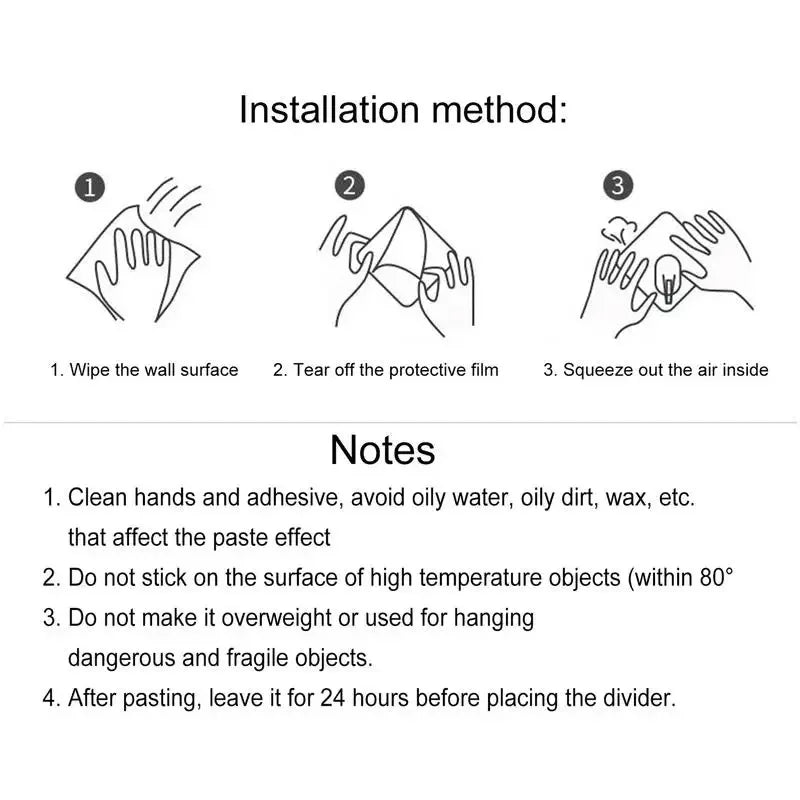 Installation method:

1

2

3

1. Wipe the wall surface

2. Tear off the protective film

3. Squeeze out the air inside

Notes

1. Clean hands and adhesive, avoid oily water, oily dirt, wax, etc. that affect the paste effect

2. Do not stick on the surface of high temperature objects (within 80°

3. Do not make it overweight or used for hanging dangerous and fragile objects.

4. After pasting, leave it for 24 hours before placing the divider.