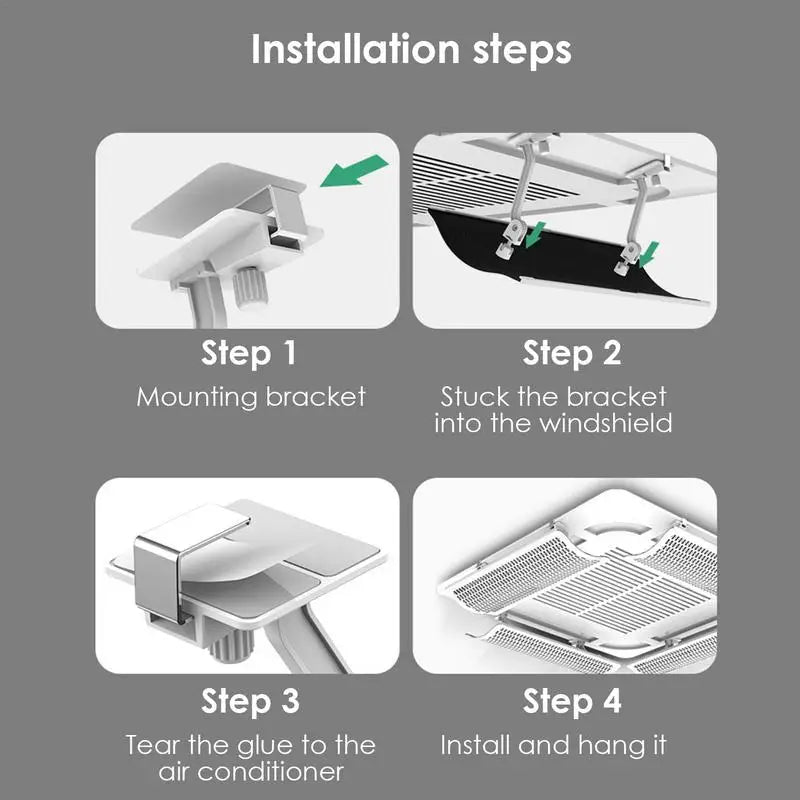 Installation steps

Step 1
Mounting bracket

Step 2
Stuck the bracket into the windshield

Step 3
Tear the glue to the air conditioner

Step 4
Install and hang it